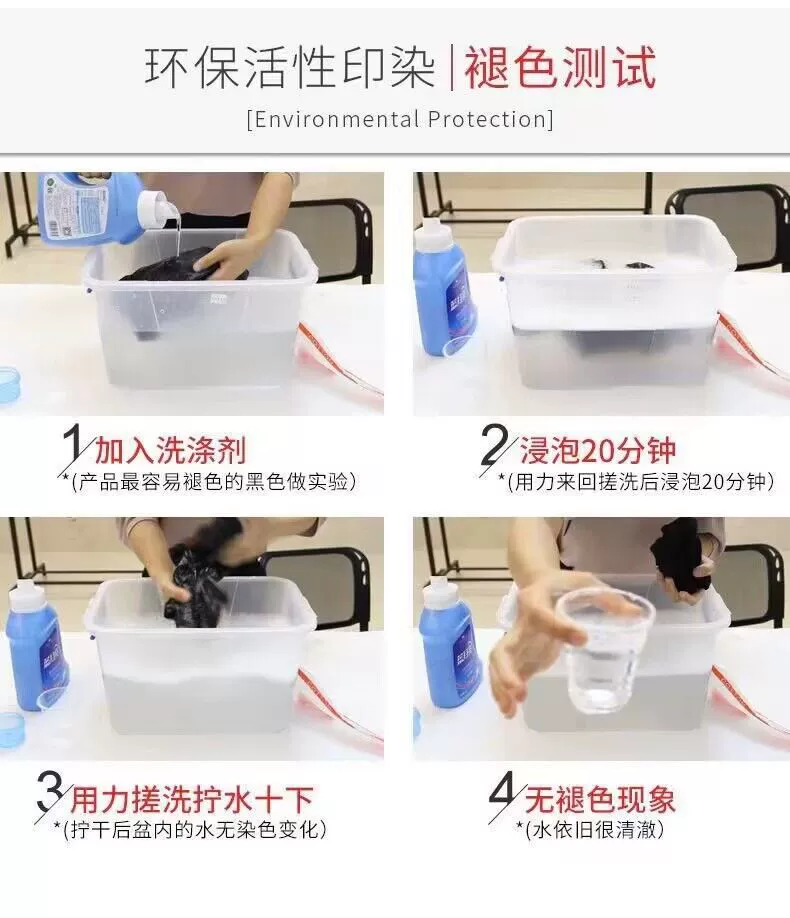 环保活性印染 | 褪色测试

[Environmental Protection]

1 加入洗涤剂
*(产品最容易褪色的黑色做实验)

2 浸泡20分钟
*(用力来回搓洗后浸泡20分钟)

3 用力搓洗拧水十下
*(拧干后盆内的水无染色变化)

4 无褪色现象
*(水依旧很清澈)