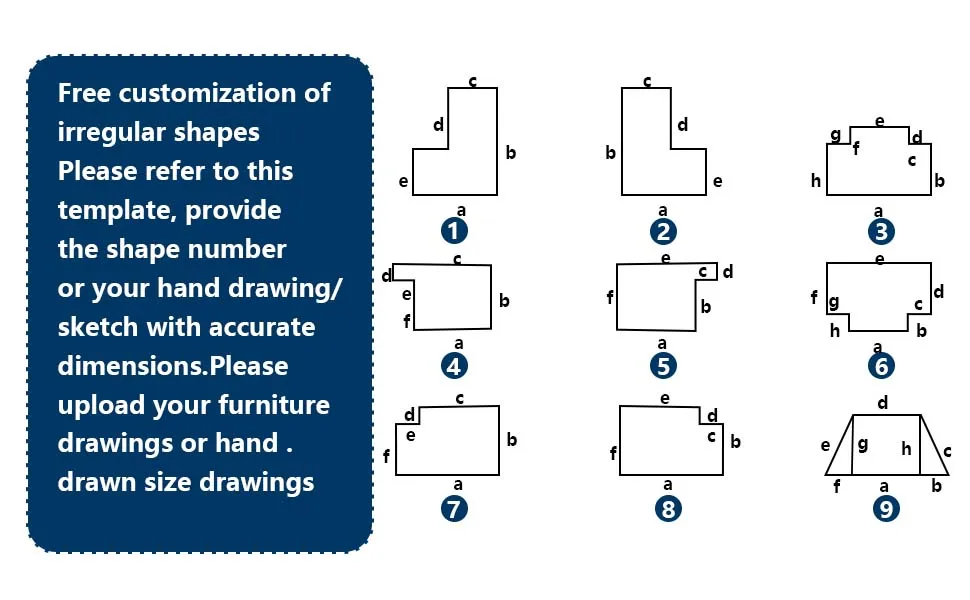 Free customization of irregular shapes
Please refer to this template, provide the shape number or your hand drawing/ sketch with accurate dimensions.Please upload your furniture drawings or hand . drawn size drawings

c
d
b
e
a
1

c
d
b
e
a
2

e
g
d
f
c
h
b
a
3

c
d
e
b
f
a
4

e
c
d
f
b
a
5

e
f
g
c
d
h
b
a
6

c
d
e
b
f
a
7

e
d
c
b
f
a
8

d
e
g
h
c
f
a
b
9