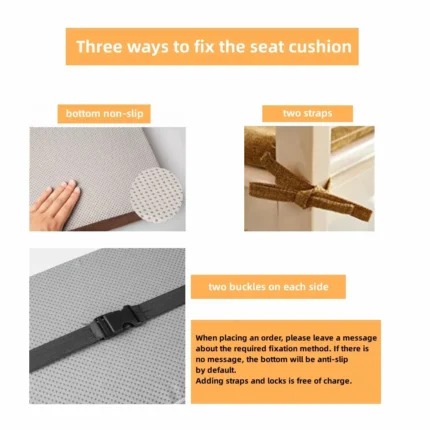 Three ways to fix the seat cushion

bottom non-slip

two straps

two buckles on each side

When placing an order, please leave a message about the required fixation method. If there is no message, the bottom will be anti-slip by default.
Adding straps and locks is free of charge.